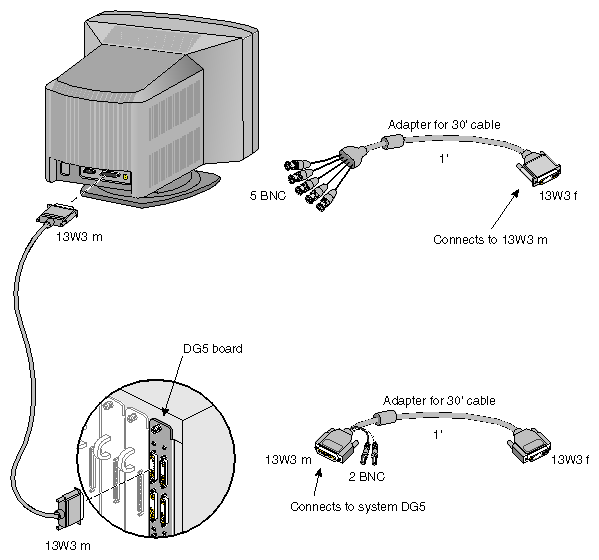 Adapter for 30' cable

1'

5 BNC

13W3 f

Connects to 13W3 m

13W3 m

DG5 board

Adapter for 30' cable

1'

13W3 m

2 BNC

13W3 f

Connects to system DG5

13W3 m