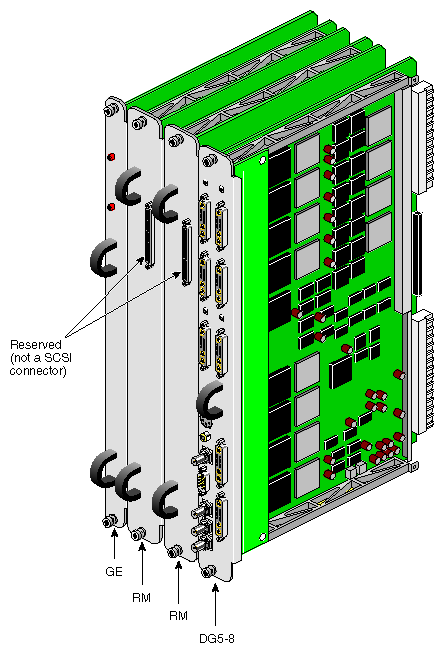 Reserved (not a SCSI connector)

GE

RM

RM

DG5-8