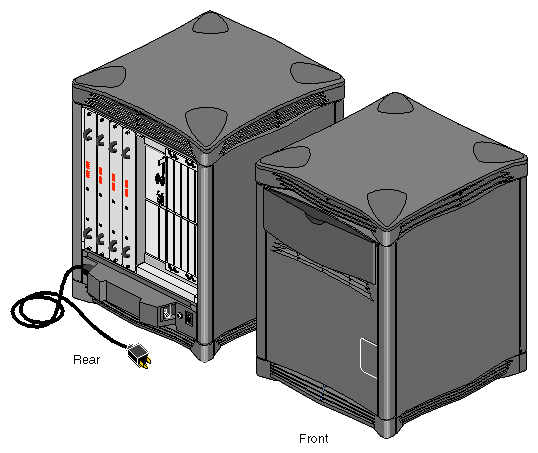 Rear

Front