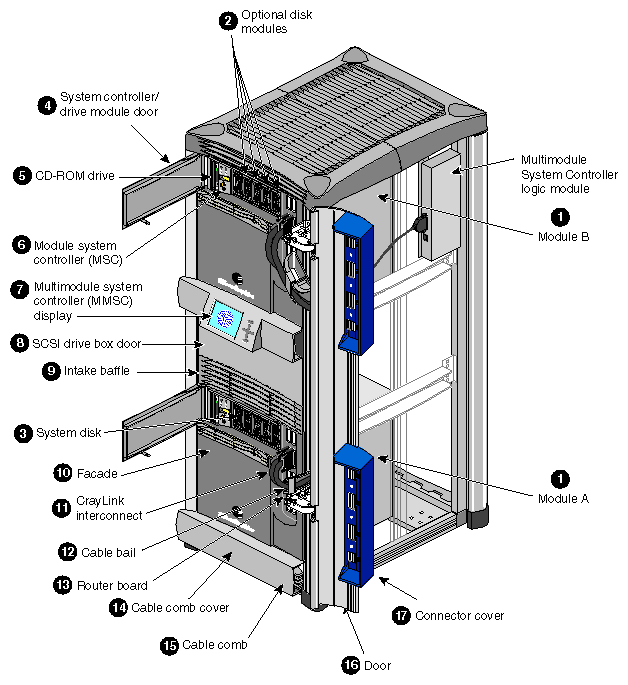 2 Optional disk modules

4 System controller/ drive module door

5 CD-ROM drive

6 Module system controller (MSC)

7 Multimodule system controller (MMSC) display

8 SCSI drive box door

9 Intake baffle

3 System disk

10 Facade

11 CrayLink interconnect

12 Cable bail

13 Router board

14 Cable comb cover

15 Cable comb

16 Door

17 Connector cover

Multimodule System Controller logic module

1 Module B

1 Module A