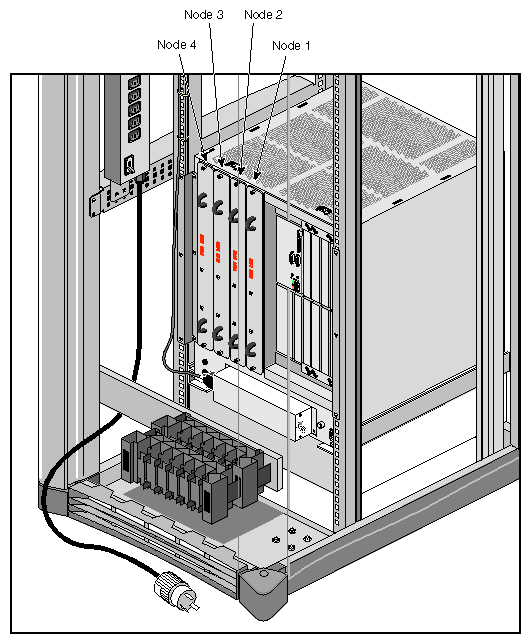 Node 3
Node 2
Node 4
Node 1