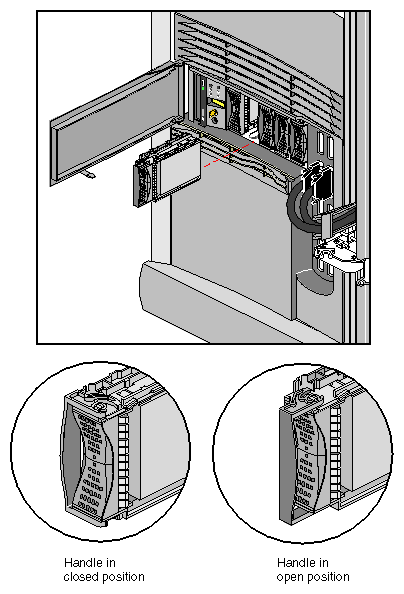 Handle in closed position

Handle in open position