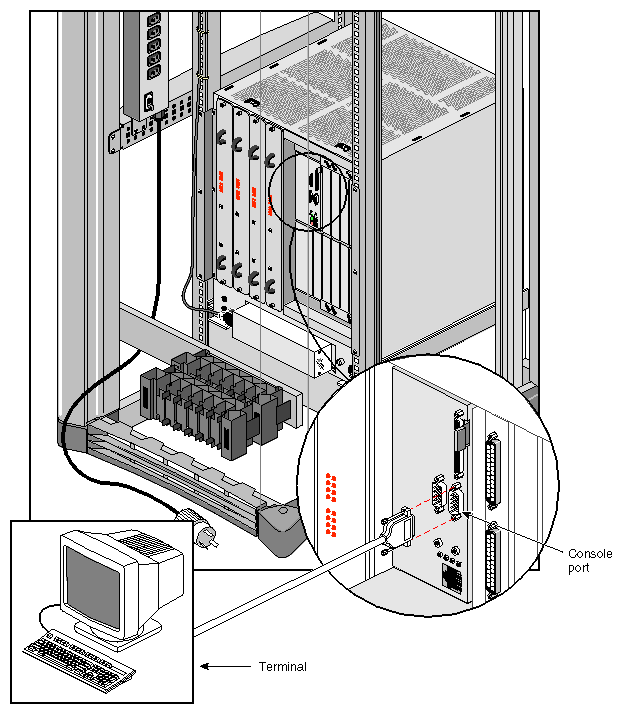 Console port

Terminal