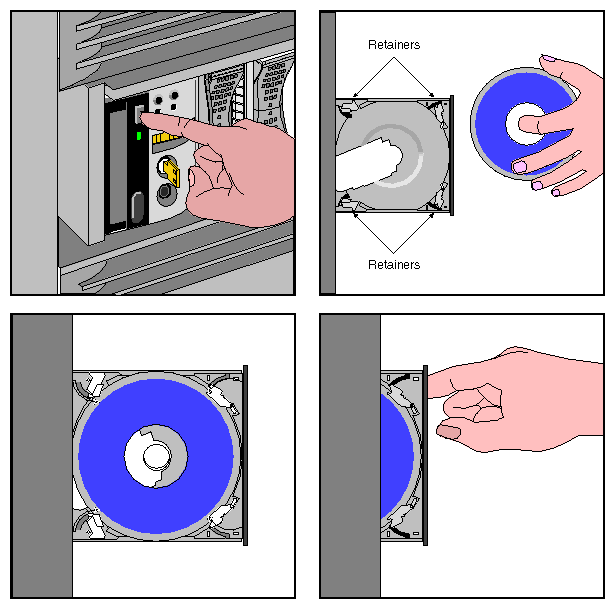 Retainers

Retainers