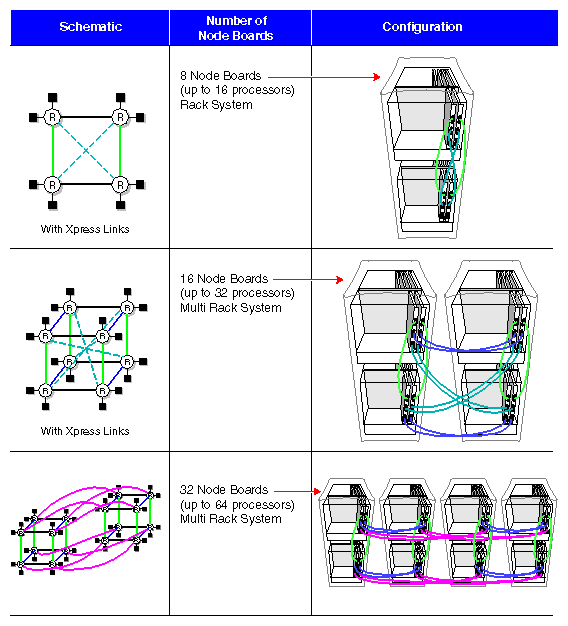 | Schematic | Number of Node Boards | Configuration |
|---|---|---|
| R R R R With Xpress Links | 8 Node Boards (up to 16 processors) Rack System | |
| R R R R R R R R With Xpress Links | 16 Node Boards (up to 32 processors) Multi Rack System | |
| | 32 Node Boards (up to 64 processors) Multi Rack System | |