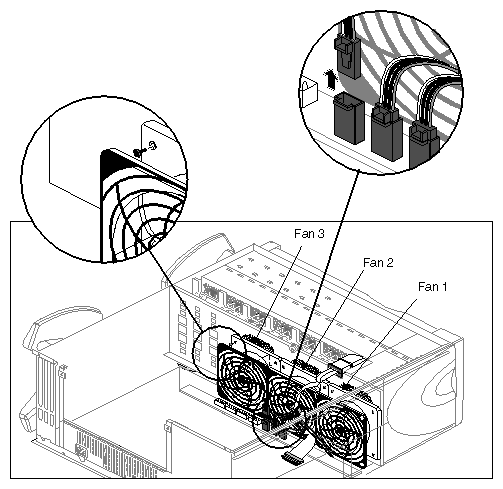 Fan 3
Fan 2
Fan 1