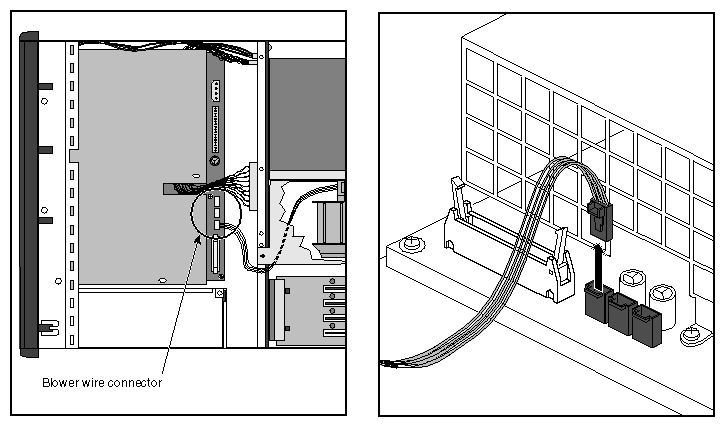 Blower wire connector