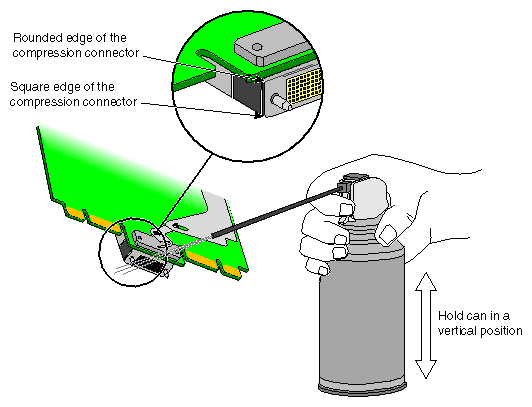 Rounded edge of the compression connector

Square edge of the compression connector

Hold can in a vertical position