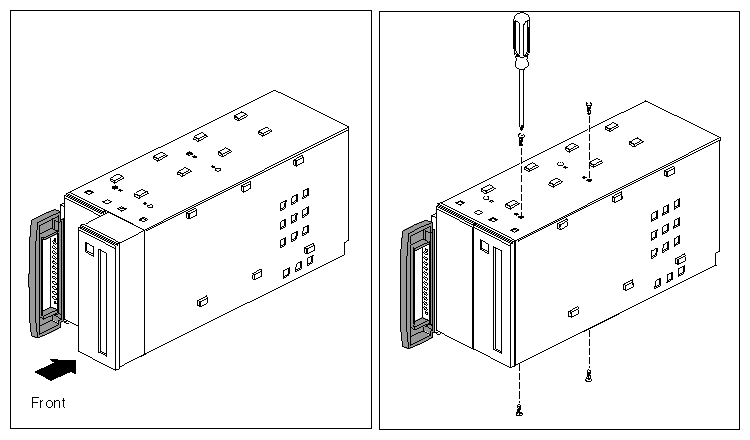 Front