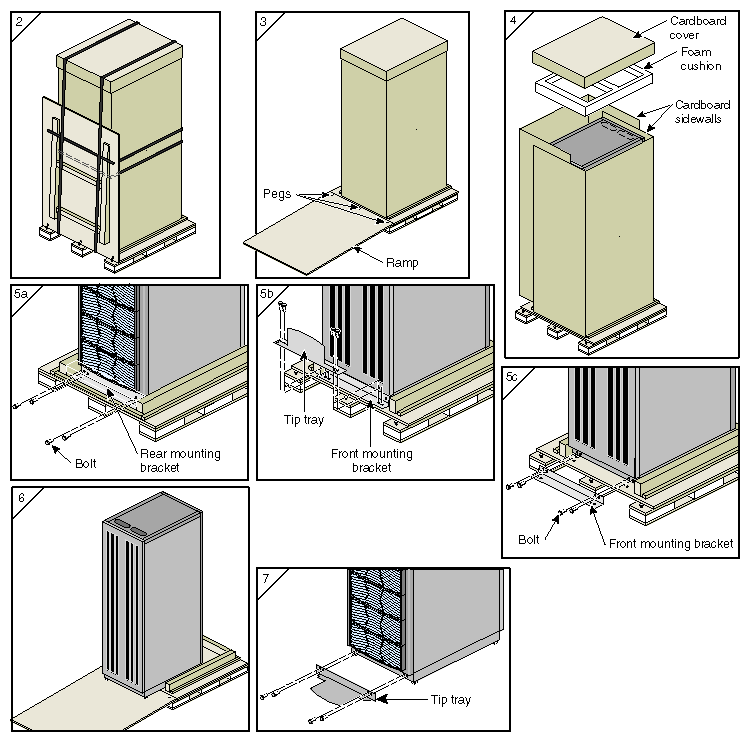 2

3

Pegs

Ramp

4

Cardboard cover

Foam cushion

Cardboard sidewalls

5a

Bolt

Rear mounting bracket

5b

Tip tray

Front mounting bracket

5c

Bolt

Front mounting bracket

6

7

Tip tray