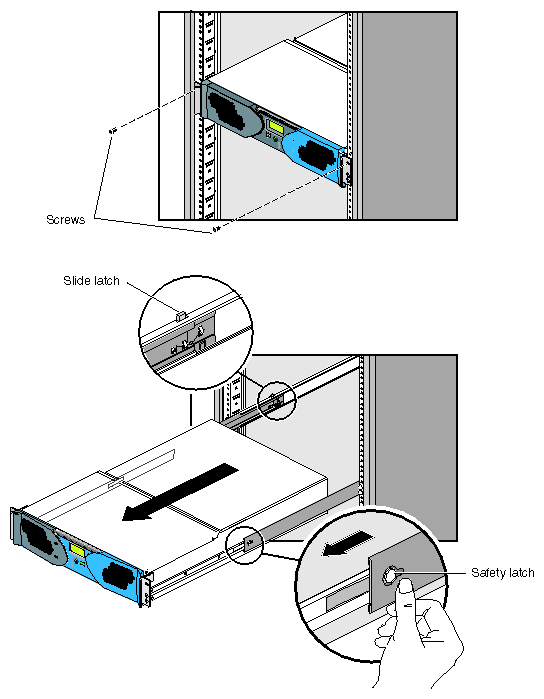 Screws

Slide latch

Safety latch