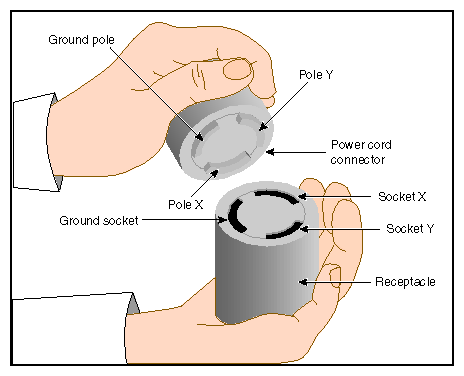 Ground pole

Pole Y

Power cord connector

Pole X

Socket X

Ground socket

Socket Y

Receptacle