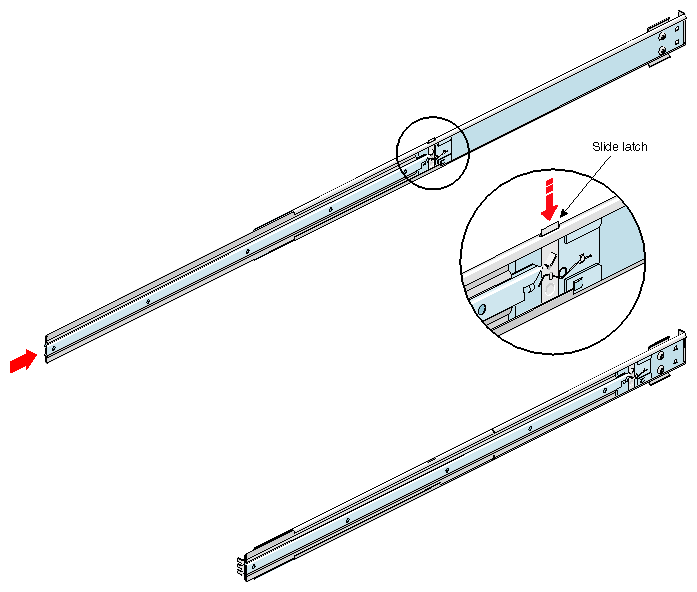 Slide latch