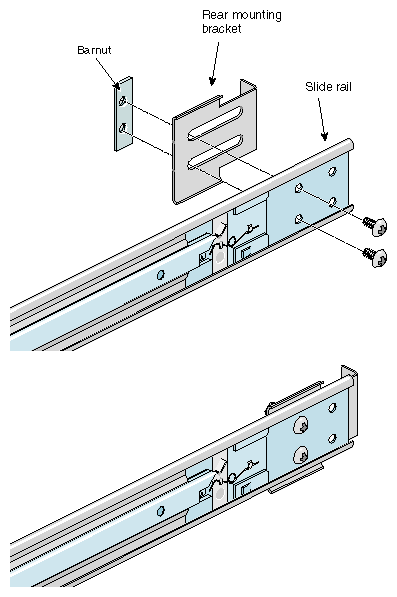 Rear mounting bracket

Barnut

Slide rail