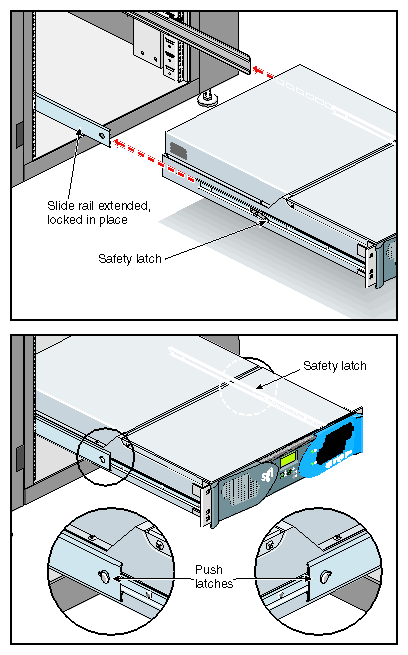 Slide rail extended, locked in place

Safety latch

Safety latch

sgi

Push latches