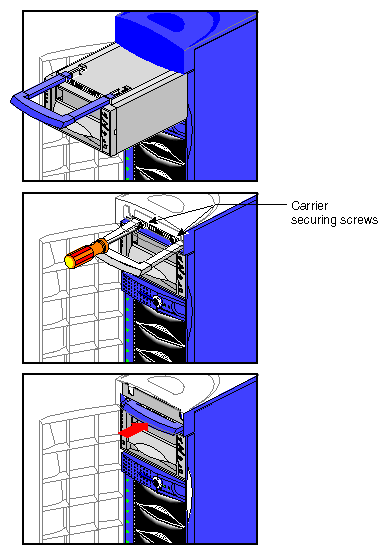 Carrier securing screws