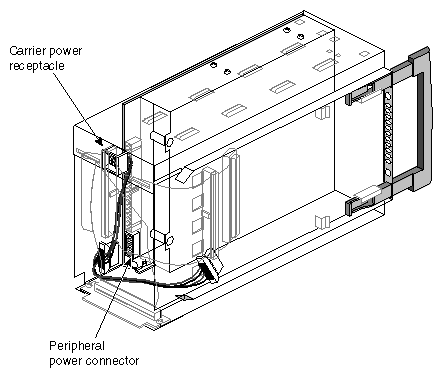 Carrier power receptacle

Peripheral power connector