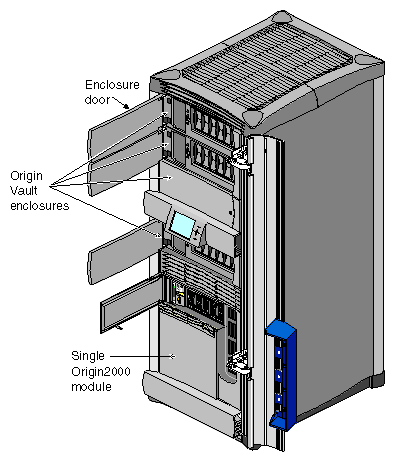 Enclosure door

Origin Vault enclosures

Single Origin2000 module