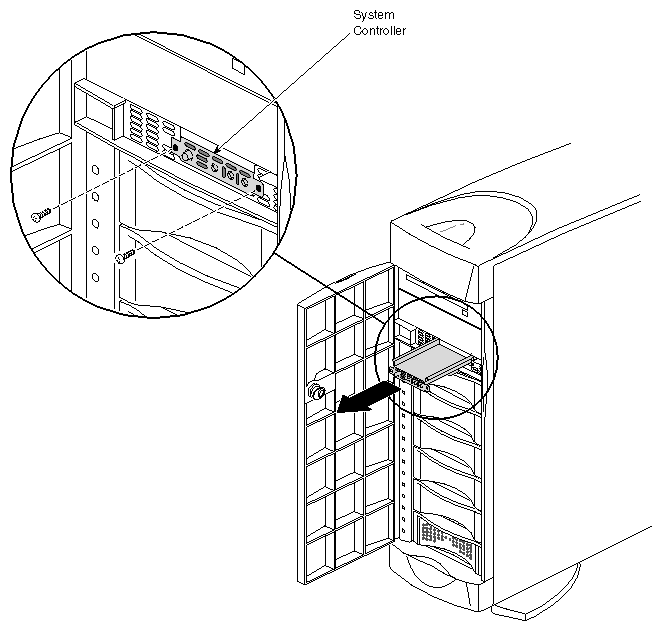 System
Controller