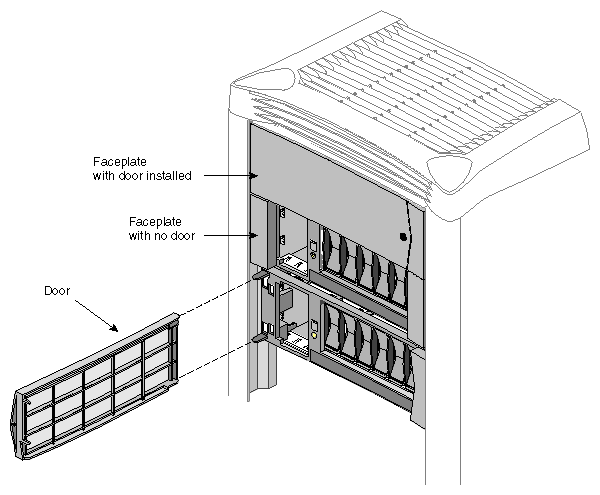 Faceplate
with door installed

Faceplate
with no door

Door