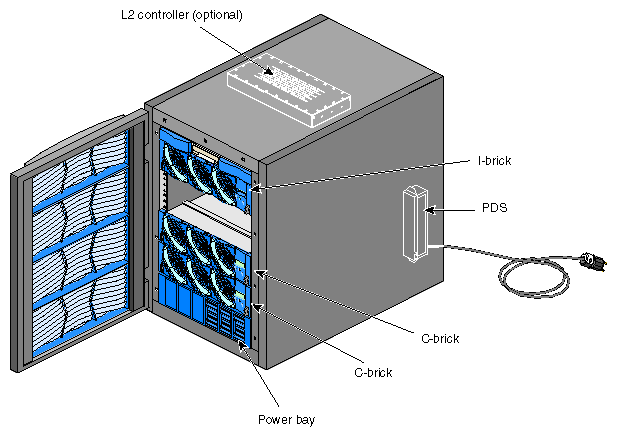 L2 controller (optional)

I-brick

PDS

C-brick

C-brick

Power bay