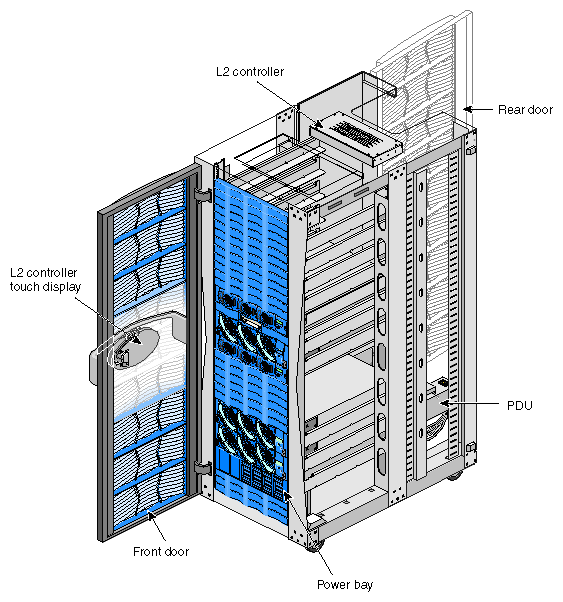 L2 controller

Rear door

L2 controller touch display

PDU

Front door

Power bay