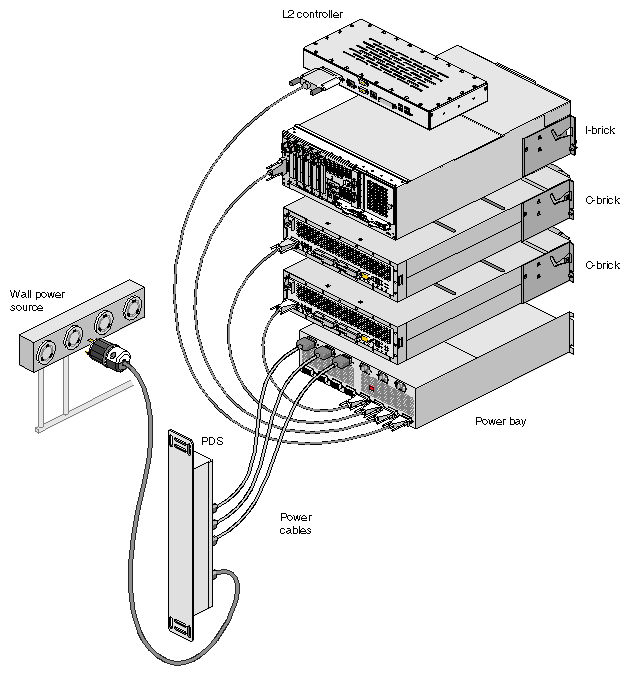 L2 controller

I-brick

C-brick

C-brick

Wall power source

Power bay

PDS

Power cables