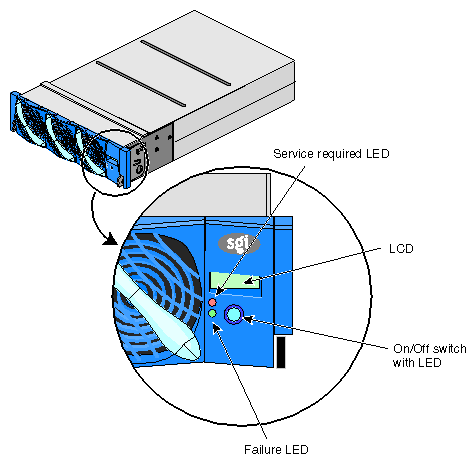 Service required LED

sgi

LCD

On/Off switch with LED

Failure LED