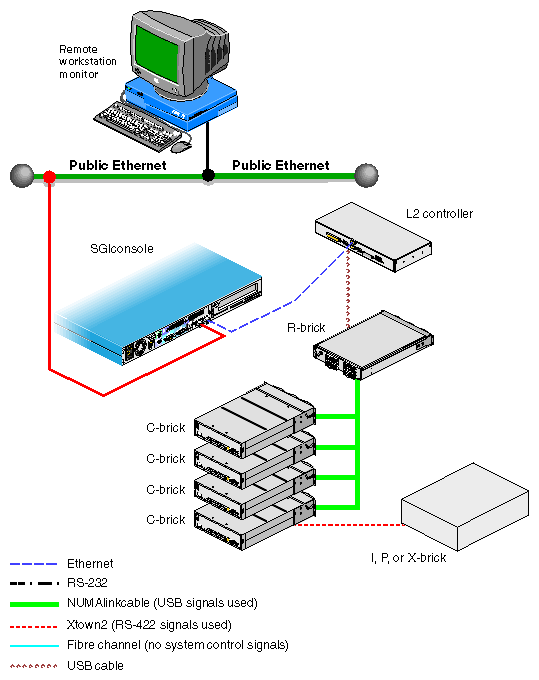 Remote workstation monitor

Public Ethernet
Public Ethernet

L2 controller

SGIconsole

R-brick

C-brick
C-brick
C-brick
C-brick

I, P, or X-brick

Ethernet
RS-232
NUMAlinkcable (USB signals used)
Xtown2 (RS-422 signals used)
Fibre channel (no system control signals)
USB cable