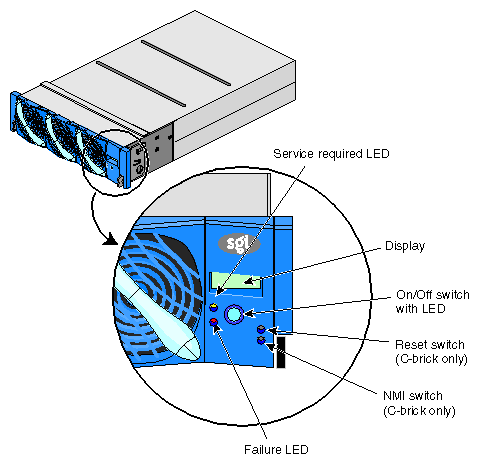 Service required LED

sgi

Display

On/Off switch with LED

Reset switch (C-brick only)

NMI switch (C-brick only)

Failure LED