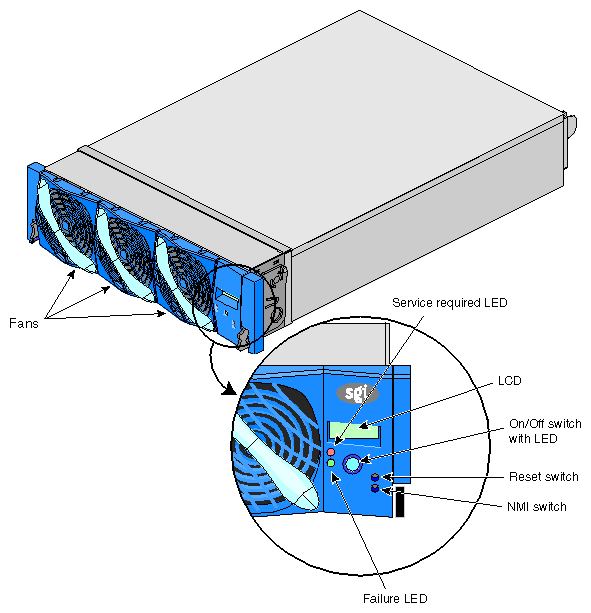 Fans

Service required LED

sgi

LCD

On/Off switch with LED

Reset switch

NMI switch

Failure LED