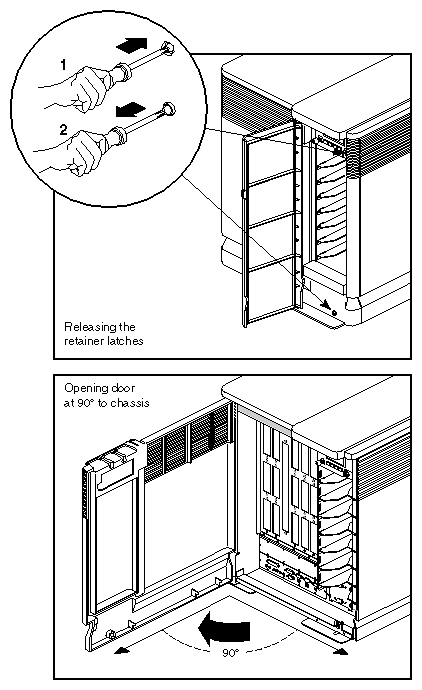 1

2

Releasing the retainer latches

Opening door at 90° to chassis

90°