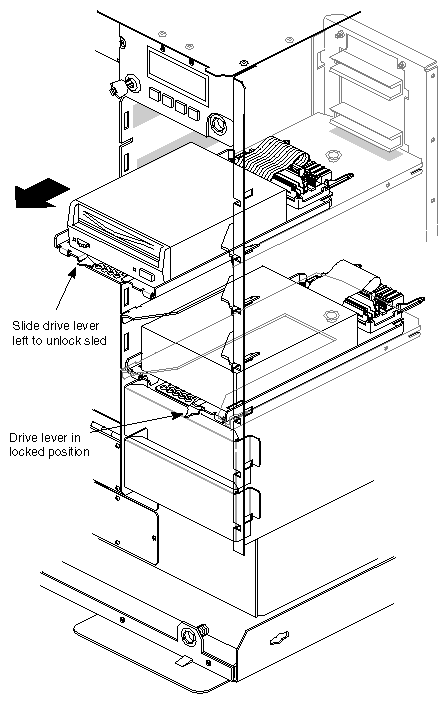 Slide drive lever left to unlock sled

Drive lever in locked position