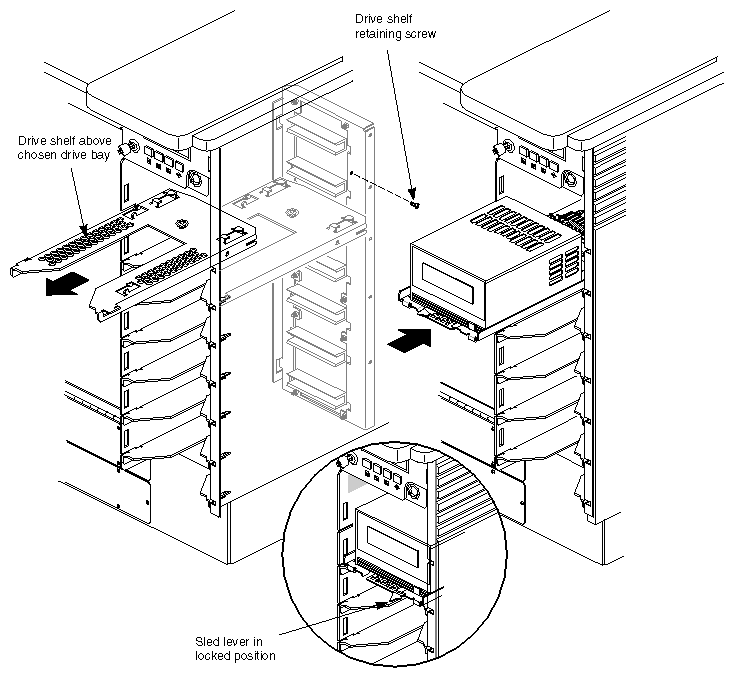 Drive shelf retaining screw

Drive shelf above chosen drive bay

Sled lever in locked position