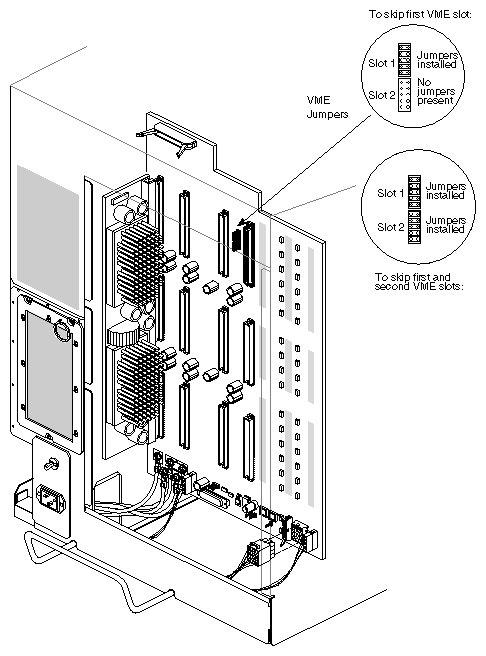 To skip first VME slot:

Slot 1 Jumpers installed

Slot 2 No jumpers present

VME Jumpers

Slot 1 Jumpers installed

Slot 2 Jumpers installed

To skip first and second VME slots: