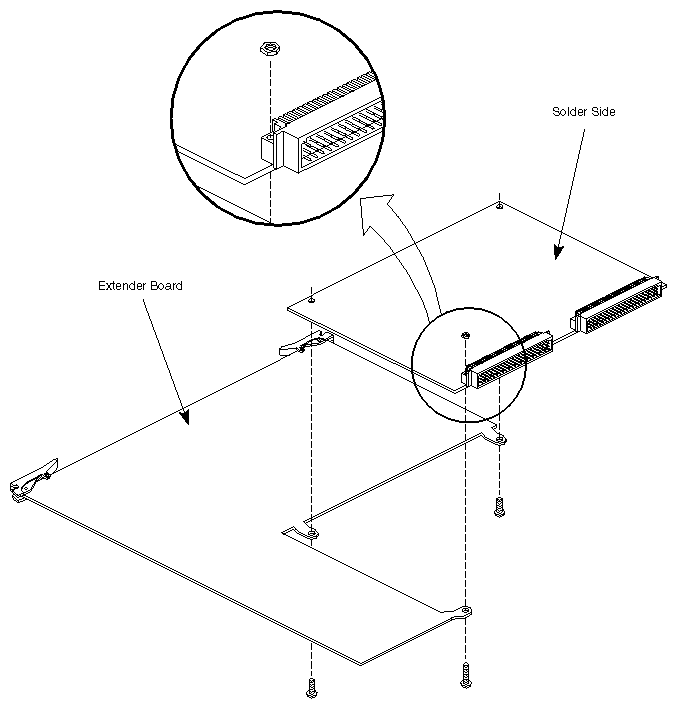 Solder Side

Extender Board