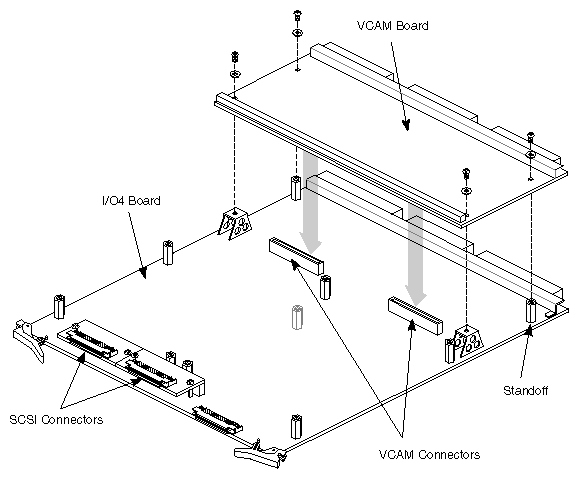 VCAM Board

I/O4 Board

Standoff

SCSI Connectors

VCAM Connectors