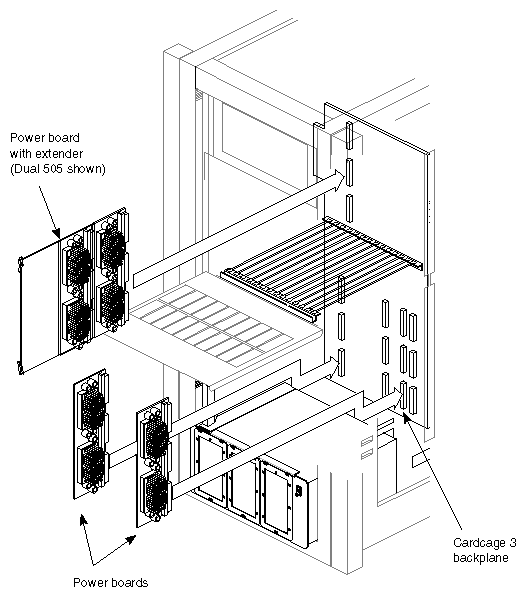 Power board with extender (Dual 505 shown)

Cardcage 3 backplane

Power boards