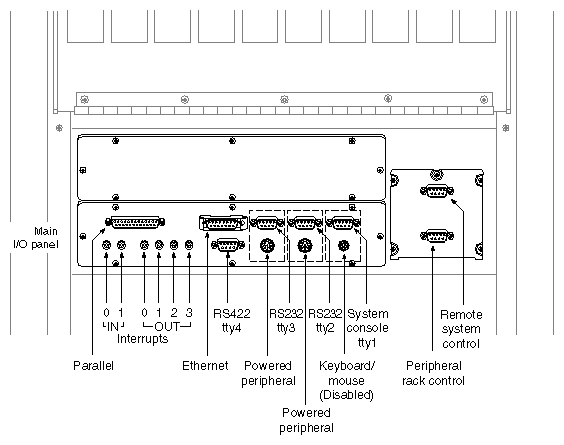 Main I/O panel

0 1
IN
0 1 2 3
OUT
Interrupts

RS422 tty4

RS232 tty3

RS232 tty2

System console tty1

Remote system control

Parallel

Ethernet

Powered peripheral

Keyboard/ mouse (Disabled)

Peripheral rack control

Powered peripheral