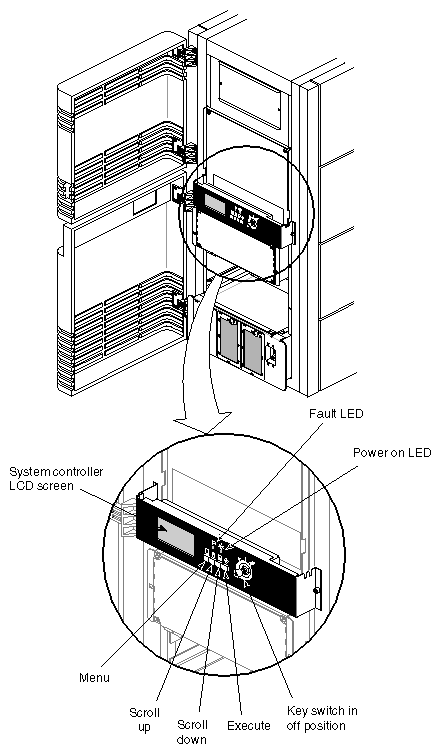 Fault LED

Power on LED

System controller LCD screen

Menu

Scroll up

Scroll down

Execute

Key switch in off position