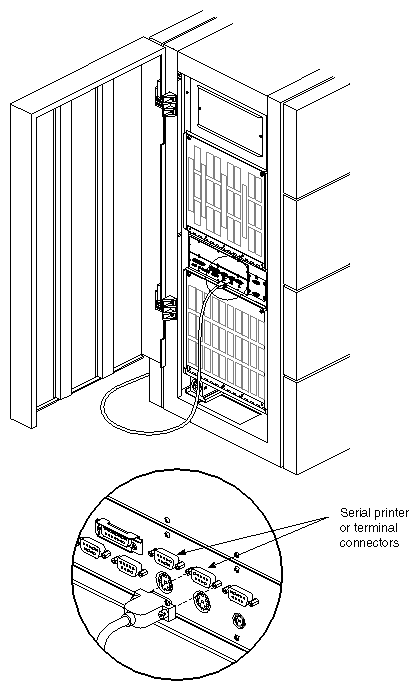 Serial printer or terminal connectors