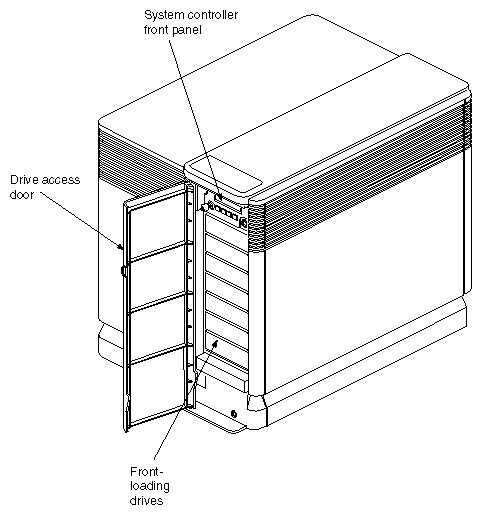 System controller front panel

Drive access door

Front-loading drives