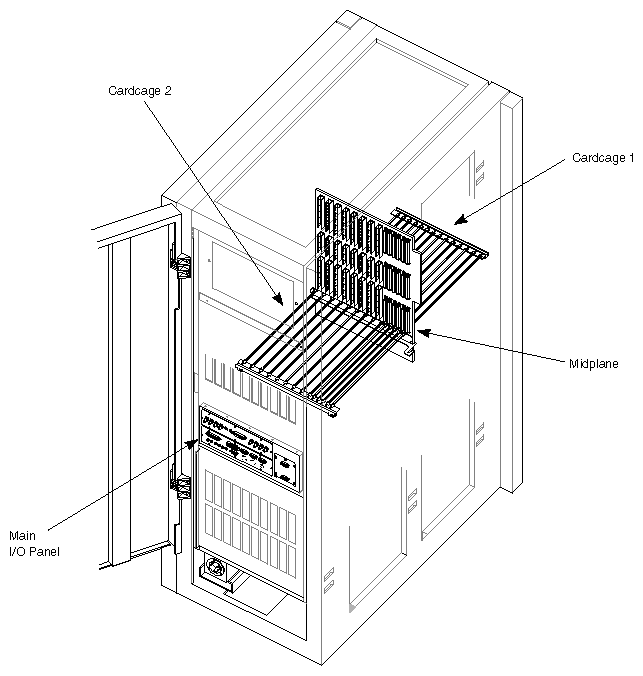 Cardcage 2

Cardcage 1

Midplane

Main
I/O Panel