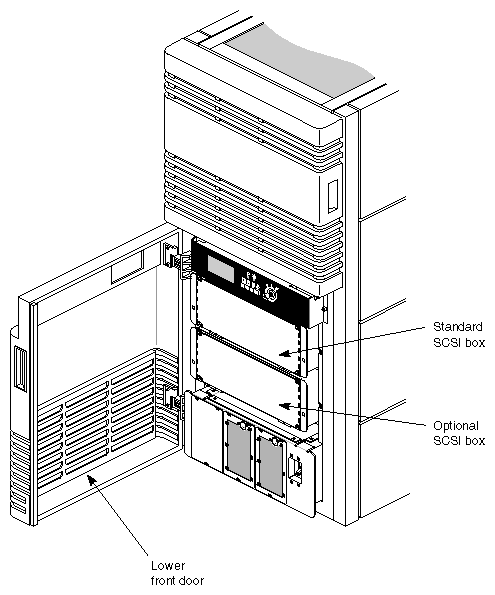 Standard SCSI box

Optional SCSI box

Lower front door