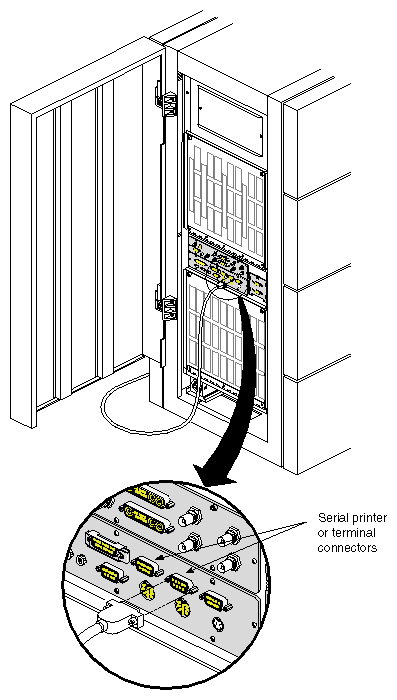 Serial printer or terminal connectors