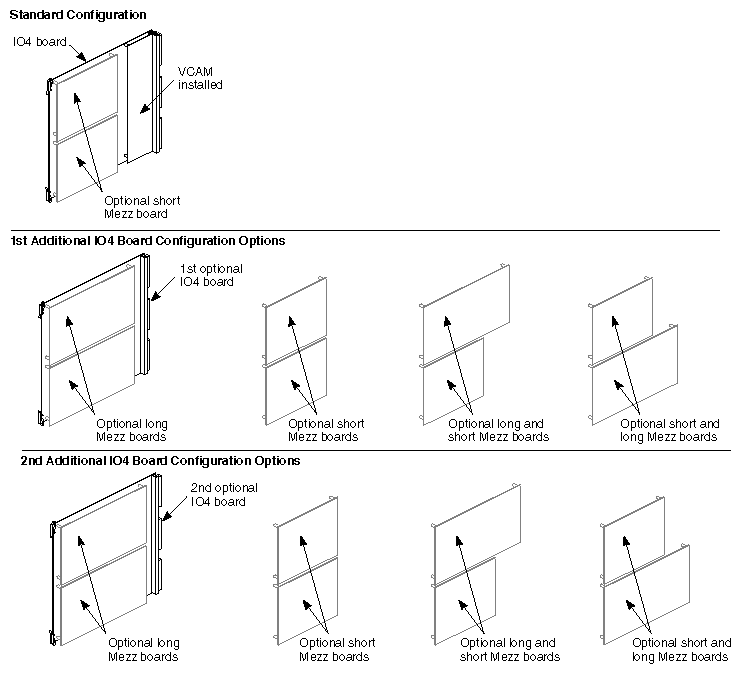 Standard Configuration

IO4 board

VCAM installed

Optional short Mezz board

1st Additional IO4 Board Configuration Options

1st optional IO4 board

Optional long Mezz boards

Optional short Mezz boards

Optional long and short Mezz boards

Optional short and long Mezz boards

2nd Additional IO4 Board Configuration Options

2nd optional IO4 board

Optional long Mezz boards

Optional short Mezz boards

Optional long and short Mezz boards

Optional short and long Mezz boards