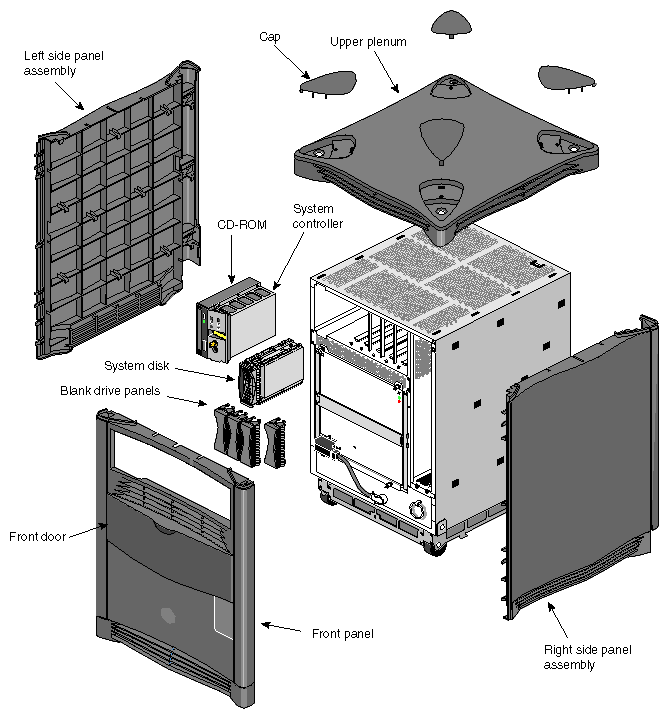 Left side panel assembly

Cap

Upper plenum

CD-ROM

System controller

System disk

Blank drive panels

Front door

Front panel

Right side panel assembly