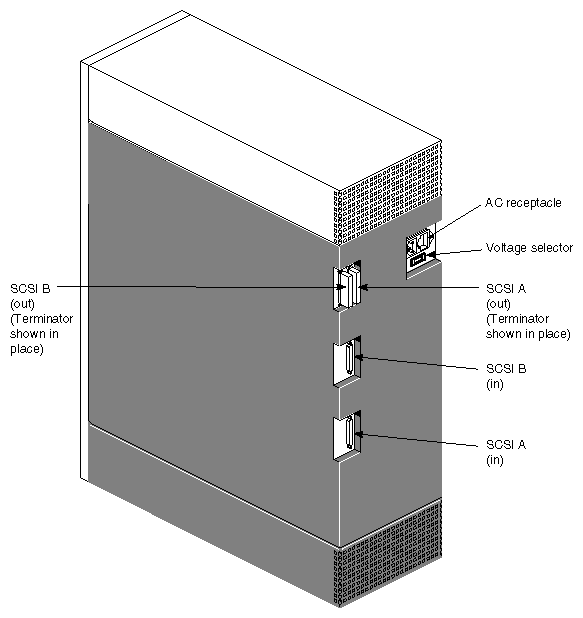 AC receptacle

Voltage selector

SCSI B (out) (Terminator shown in place)

SCSI A (out) (Terminator shown in place)

SCSI B (in)

SCSI A (in)