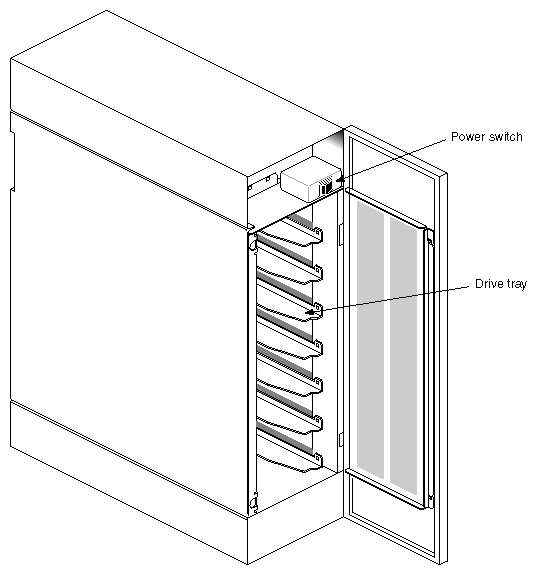 Power switch

Drive tray