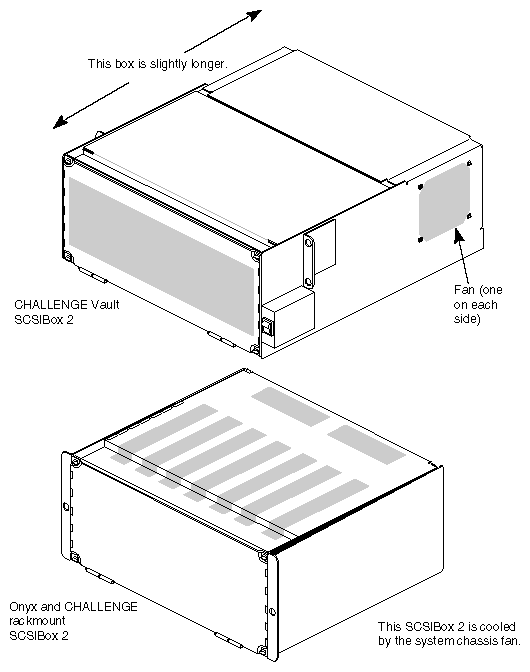 This box is slightly longer.

CHALLENGE Vault SCSIBox 2

Fan (one on each side)

Onyx and CHALLENGE rackmount SCSIBox 2

This SCSIBox 2 is cooled by the system chassis fan.